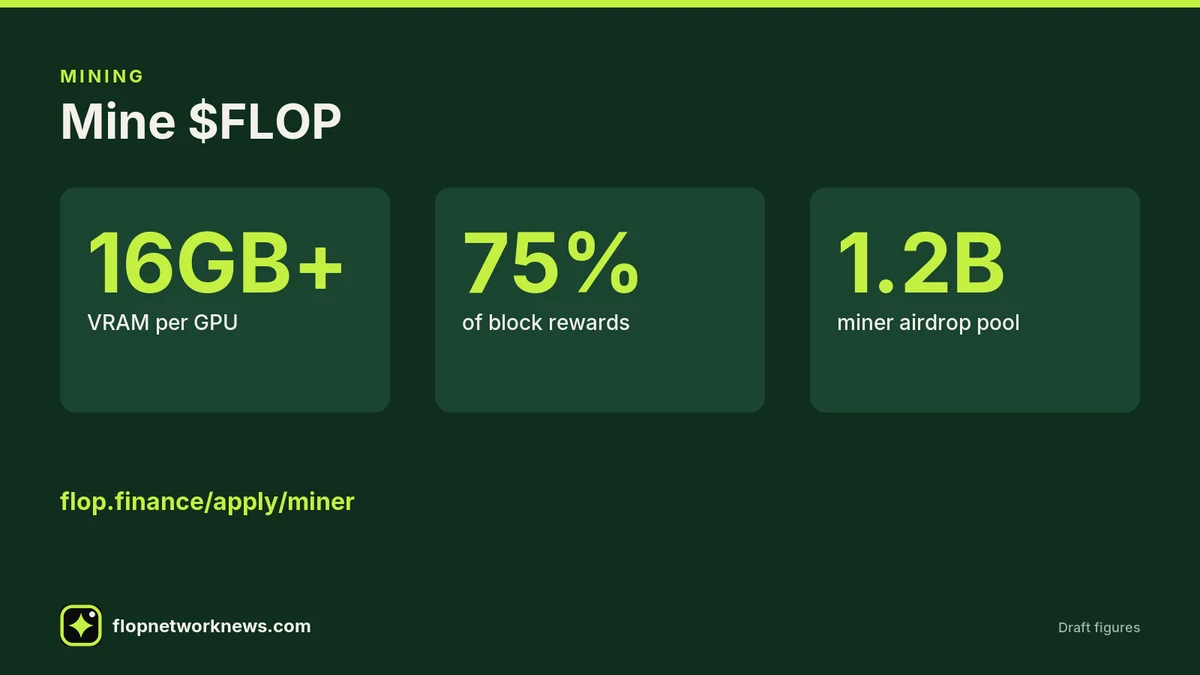 MINING

Mine $FLOP

16GB+
VRAM per GPU

75%
of block rewards

1.2B
miner airdrop pool

flop.finance/apply/miner

flopnetworknews.com

Draft figures